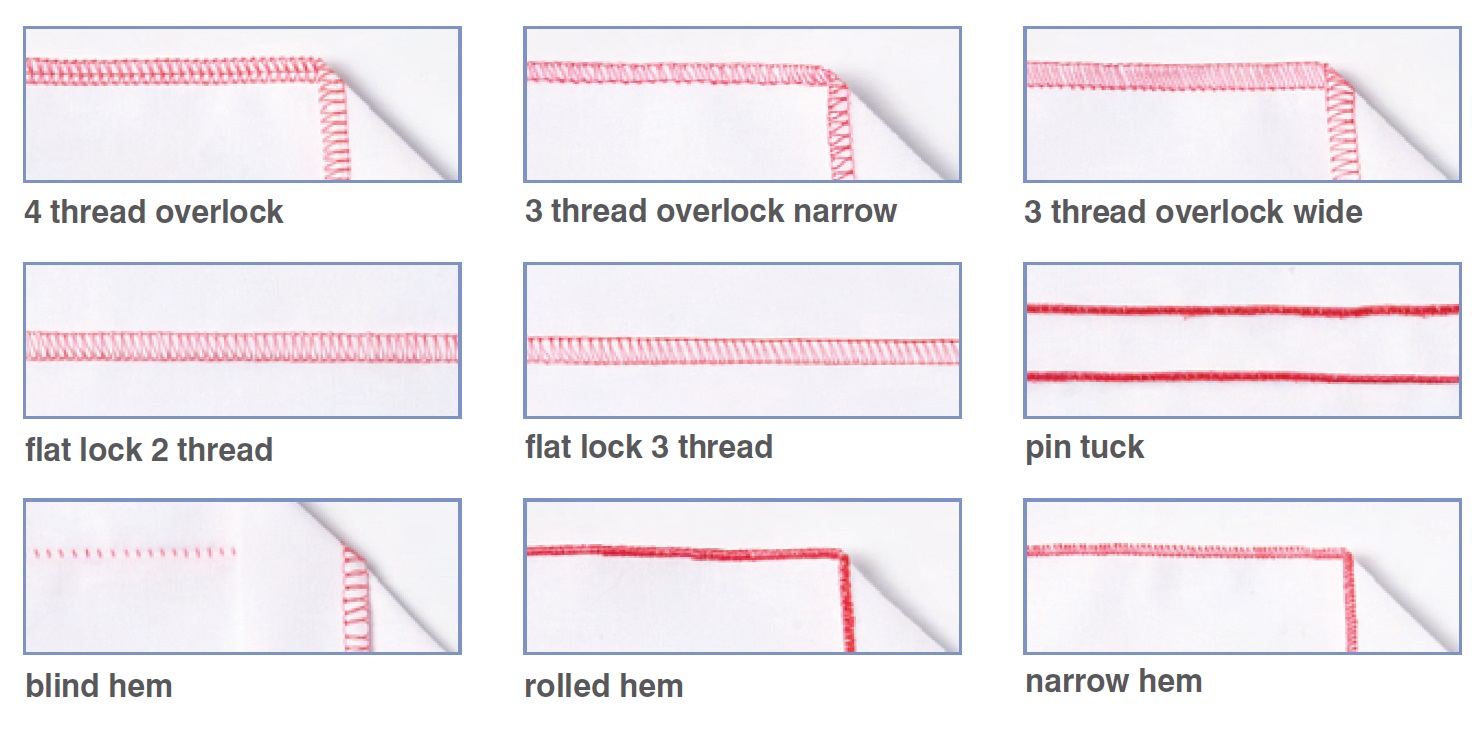 4 thread overlock

3 thread overlock narrow

3 thread overlock wide

flat lock 2 thread

flat lock 3 thread

pin tuck

blind hem

rolled hem

narrow hem